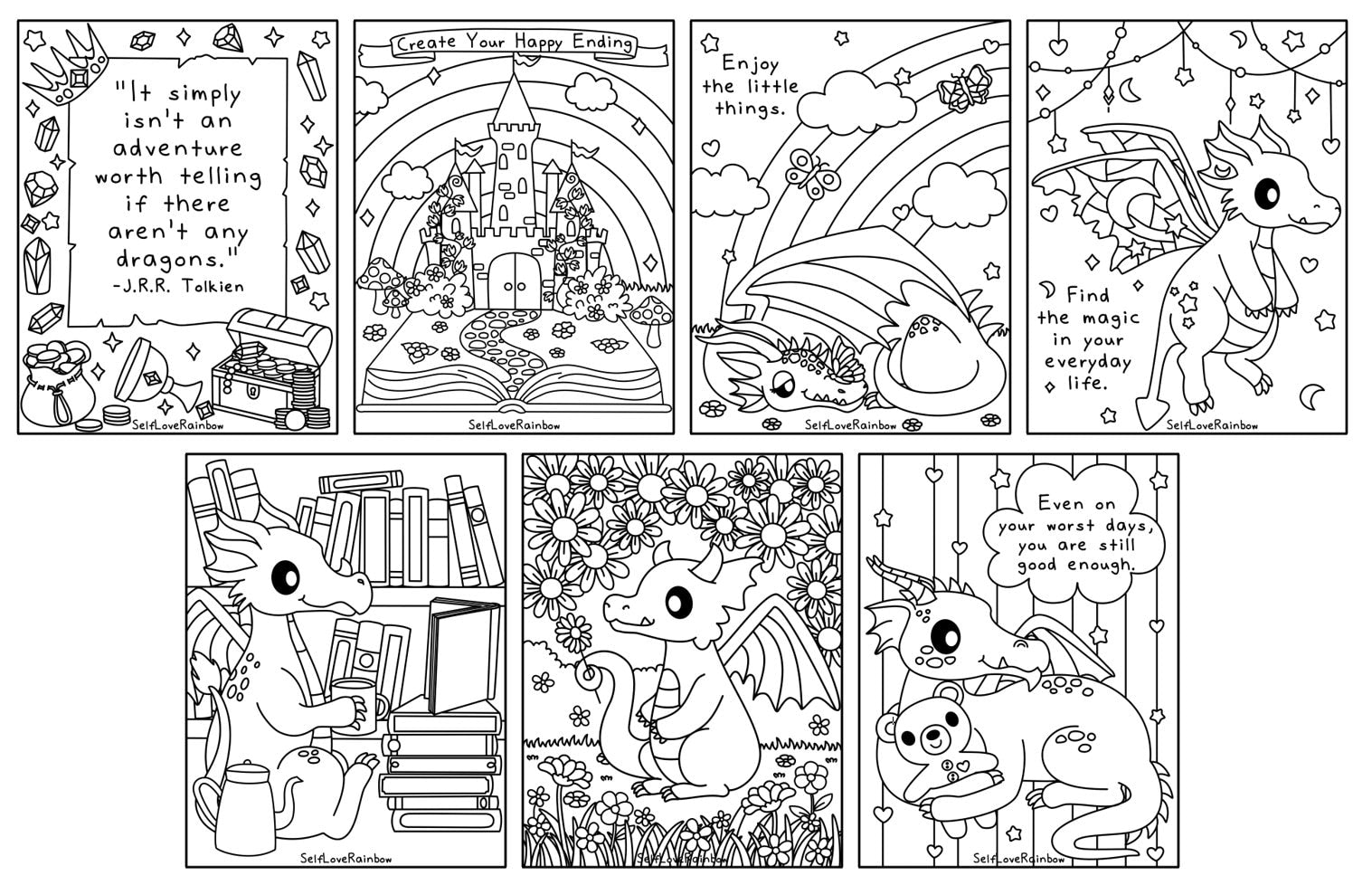 "It simply isn't an adventure worth telling if there aren't any dragons."
-J.R.R. Tolkien

SelfLoveRainbow

Create Your Happy Ending

SelfLoveRainbow

Enjoy the little things.

SelfLoveRainbow

Find the magic in your everyday life.

SelfLoveRainbow

SelfLoveRainbow

SelfLoveRainbow

Even on your worst days, you are still good enough.

SelfLoveRainbow