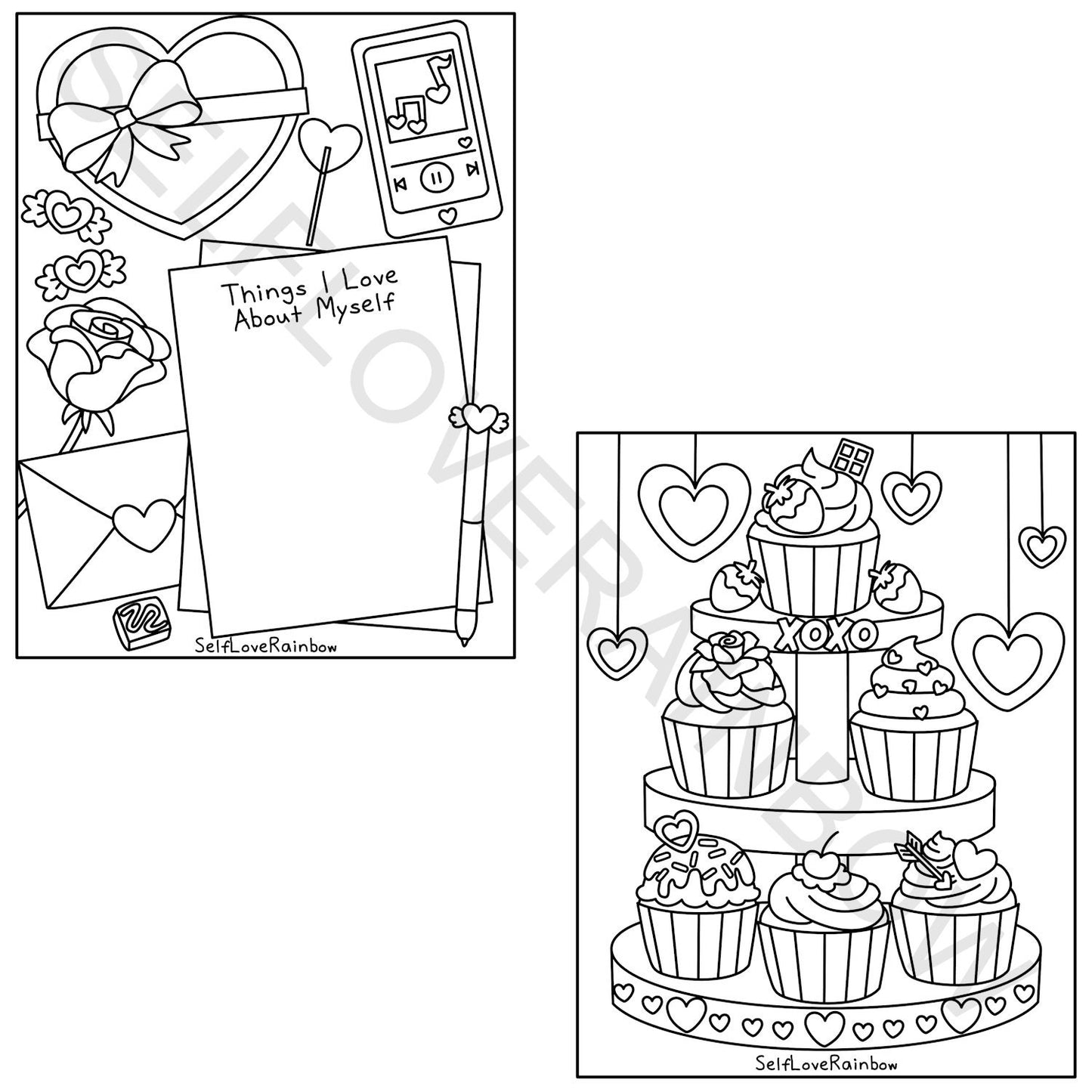 SELFLOVERAINBOW

Things I Love About Myself

SelfLoveRainbow

XOXO

SelfLoveRainbow